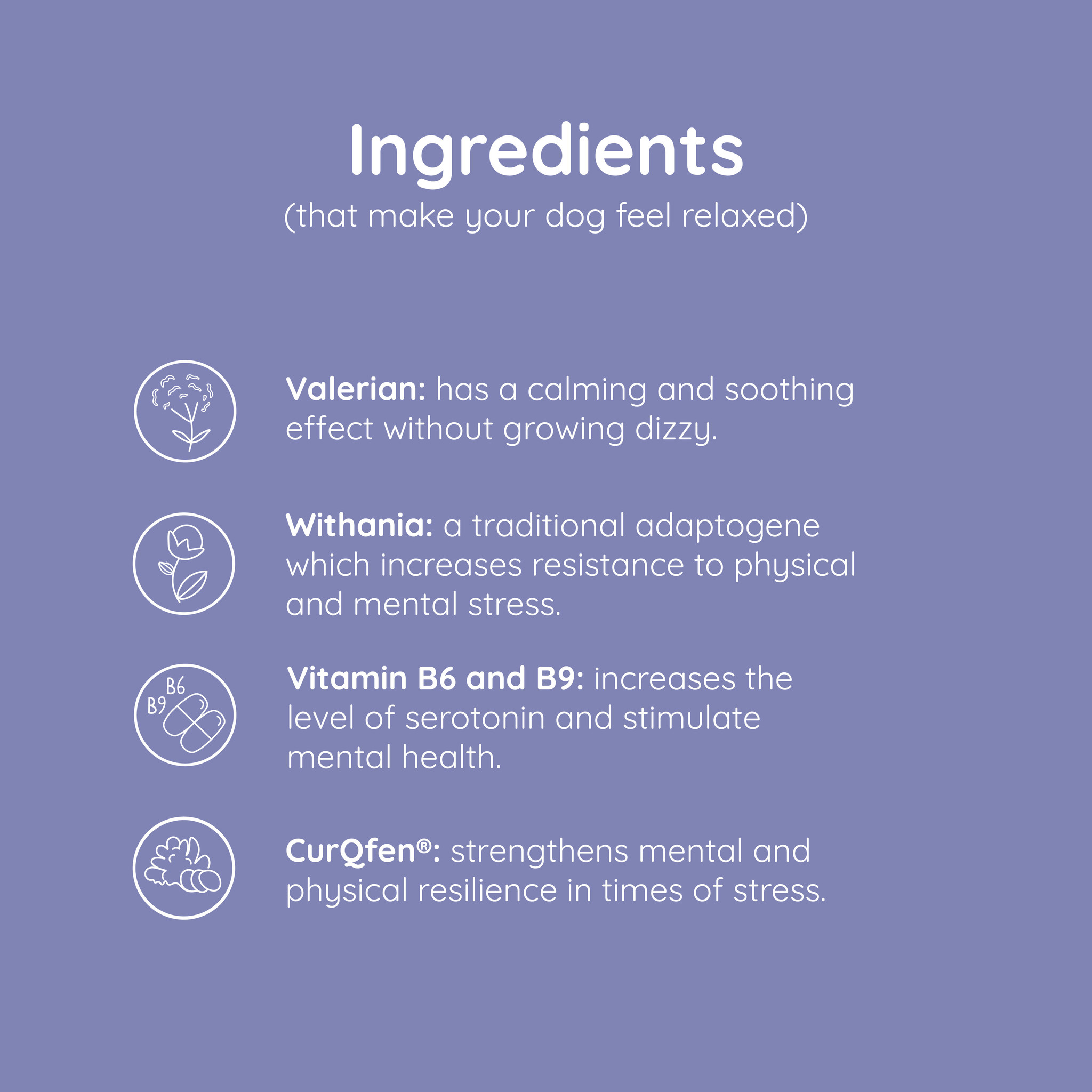 Ingredients
(that make your dog feel relaxed)

Valerian: has a calming and soothing effect without growing dizzy.

Withania: a traditional adaptogene which increases resistance to physical and mental stress.

B6
B9

Vitamin B6 and B9: increases the level of serotonin and stimulate mental health.

CurQfen®: strengthens mental and physical resilience in times of stress.