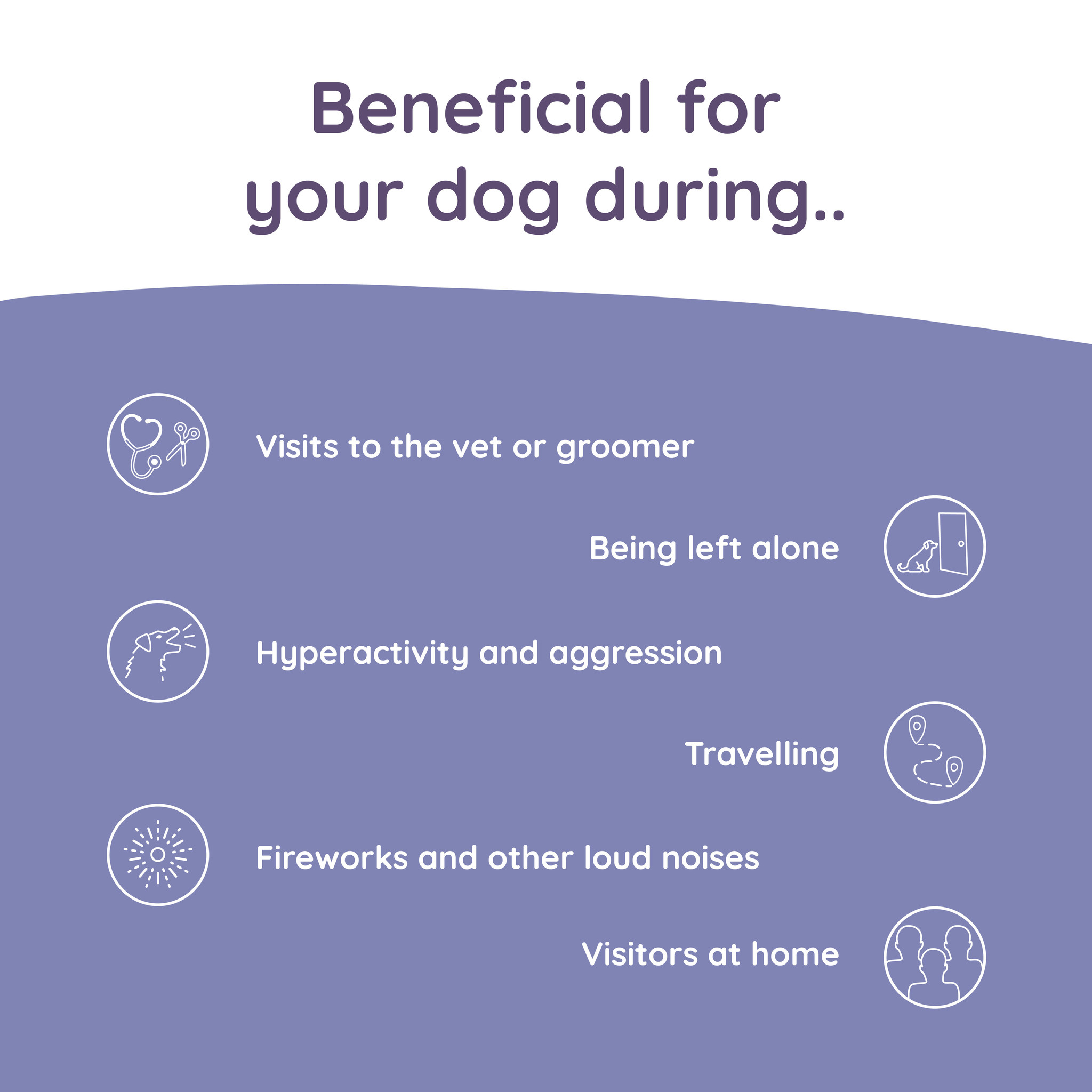 Beneficial for your dog during..

Visits to the vet or groomer

Being left alone

Hyperactivity and aggression

Travelling

Fireworks and other loud noises

Visitors at home