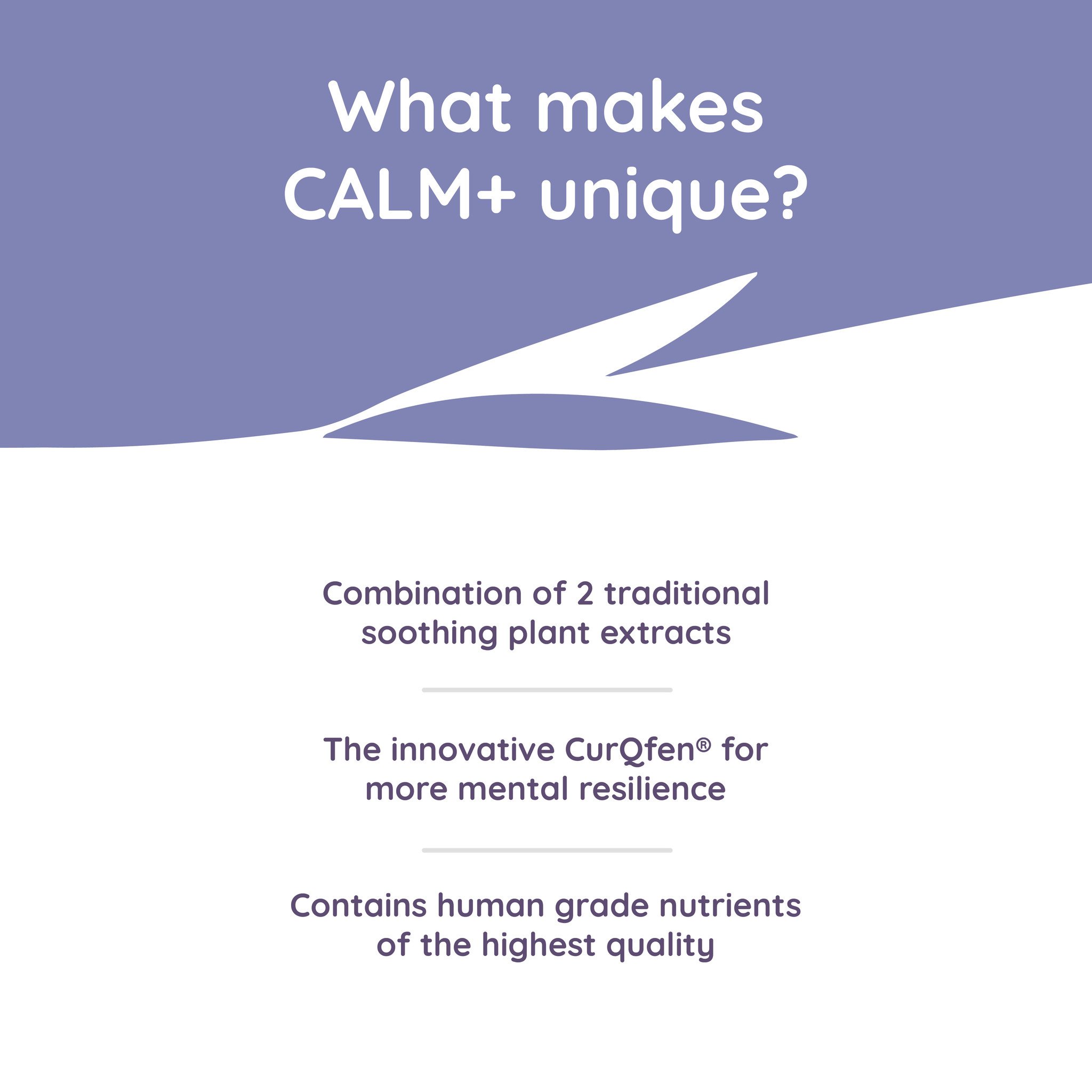 What makes CALM+ unique?

Combination of 2 traditional soothing plant extracts

The innovative CurQfen® for more mental resilience

Contains human grade nutrients of the highest quality