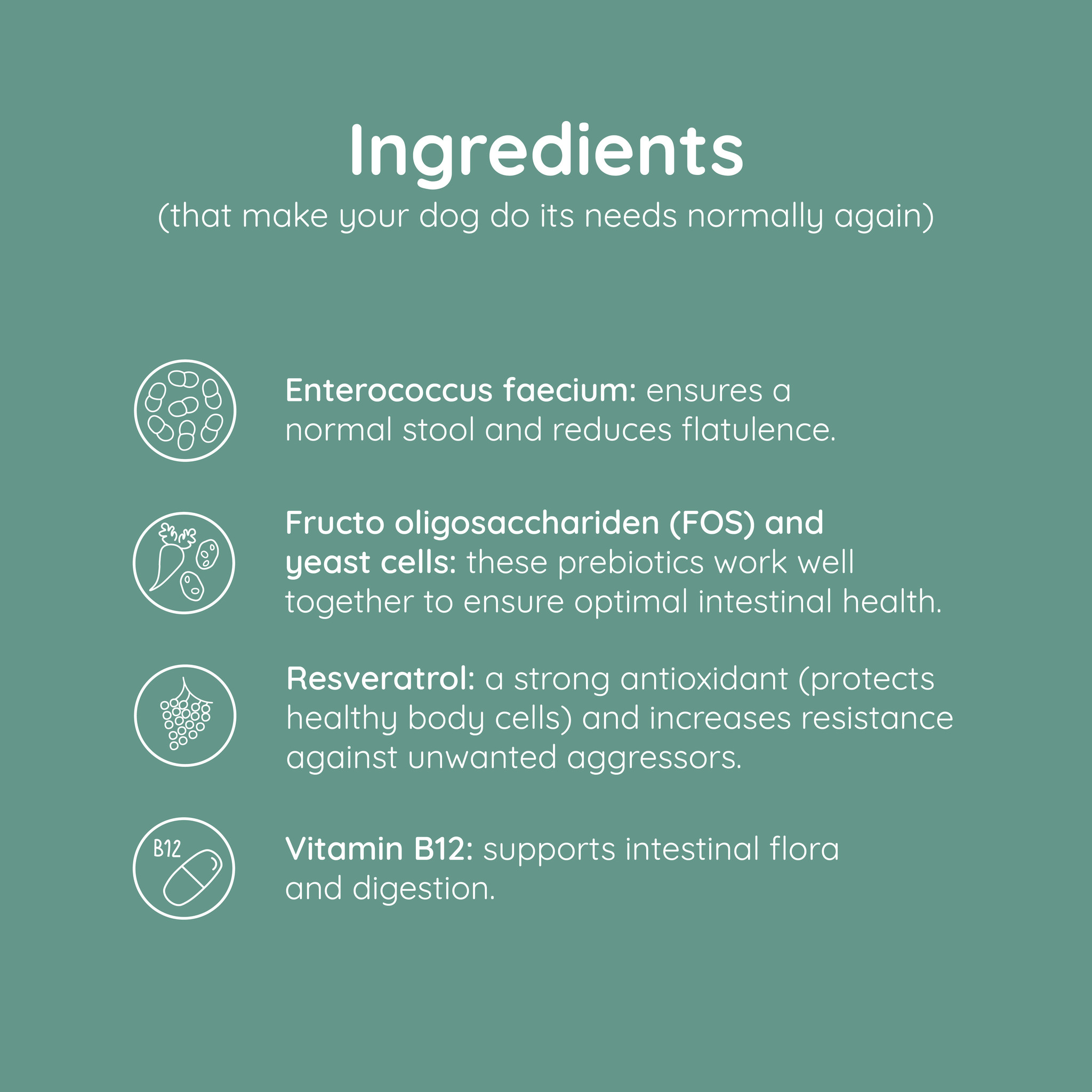 Ingredients
(that make your dog do its needs normally again)

Enterococcus faecium: ensures a normal stool and reduces flatulence.

Fructo oligosacchariden (FOS) and yeast cells: these prebiotics work well together to ensure optimal intestinal health.

Resveratrol: a strong antioxidant (protects healthy body cells) and increases resistance against unwanted aggressors.

B12

Vitamin B12: supports intestinal flora and digestion.