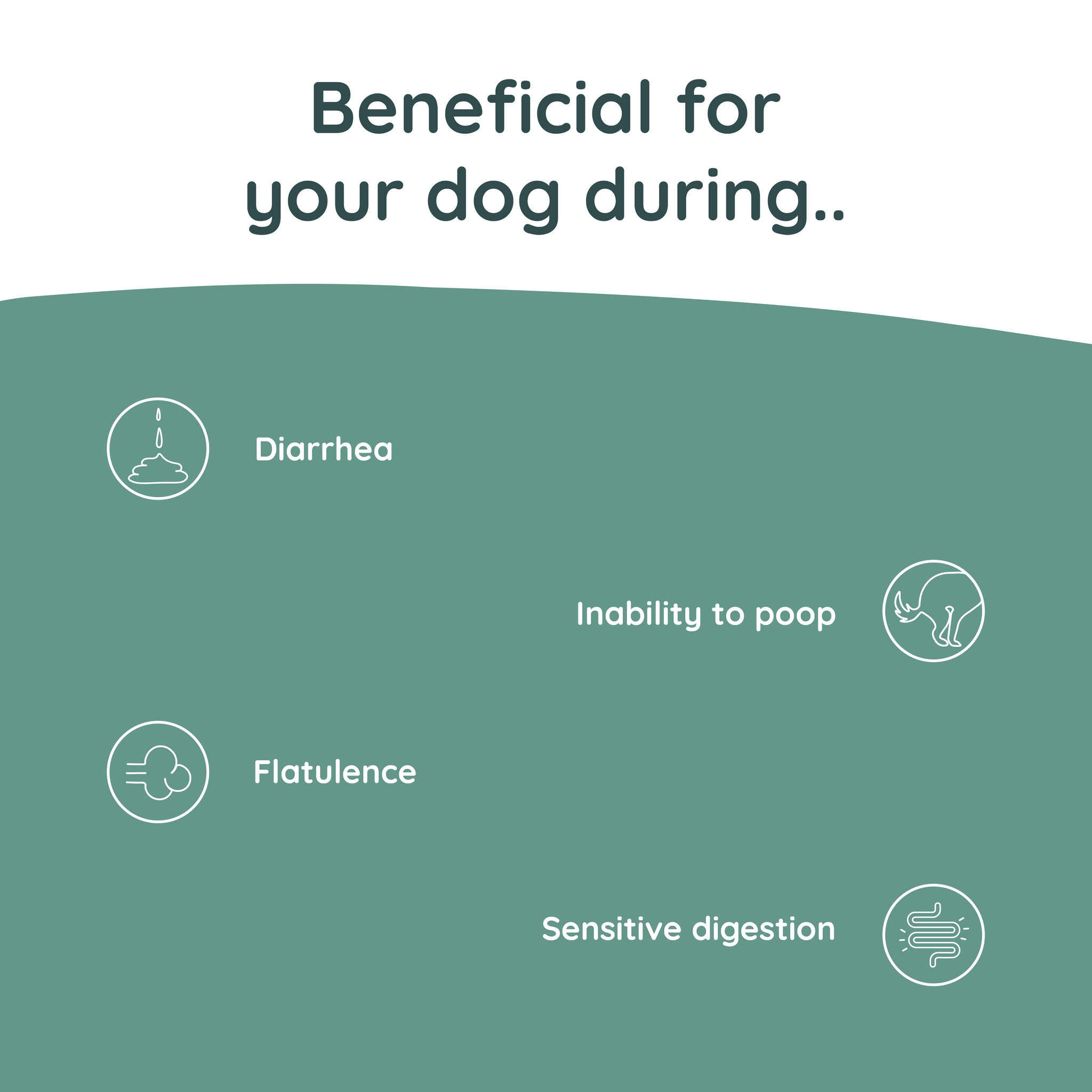 Beneficial for your dog during..

Diarrhea

Inability to poop

Flatulence

Sensitive digestion