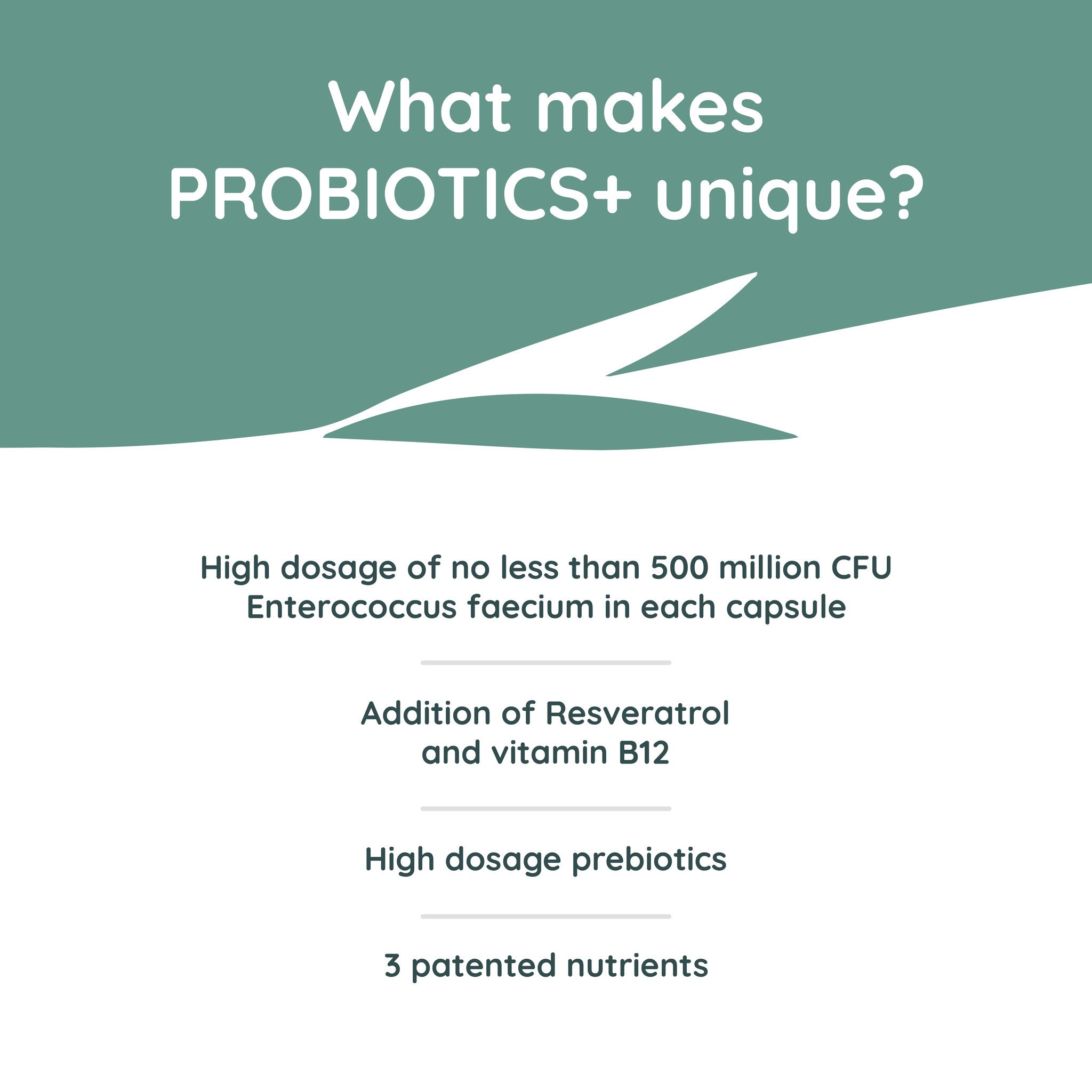 What makes PROBIOTICS+ unique?

High dosage of no less than 500 million CFU Enterococcus faecium in each capsule

Addition of Resveratrol and vitamin B12

High dosage prebiotics

3 patented nutrients