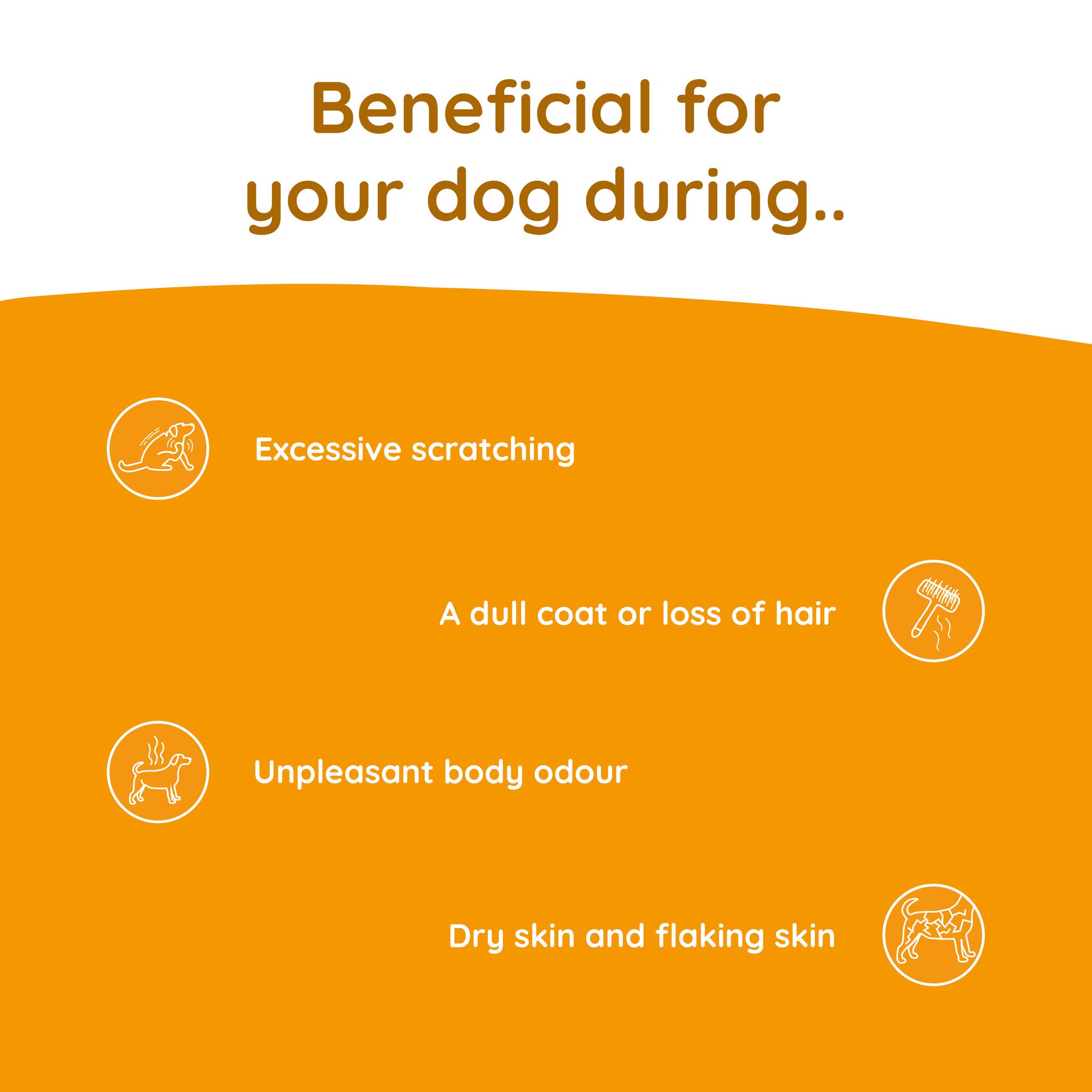 Beneficial for your dog during..

Excessive scratching

A dull coat or loss of hair

Unpleasant body odour

Dry skin and flaking skin