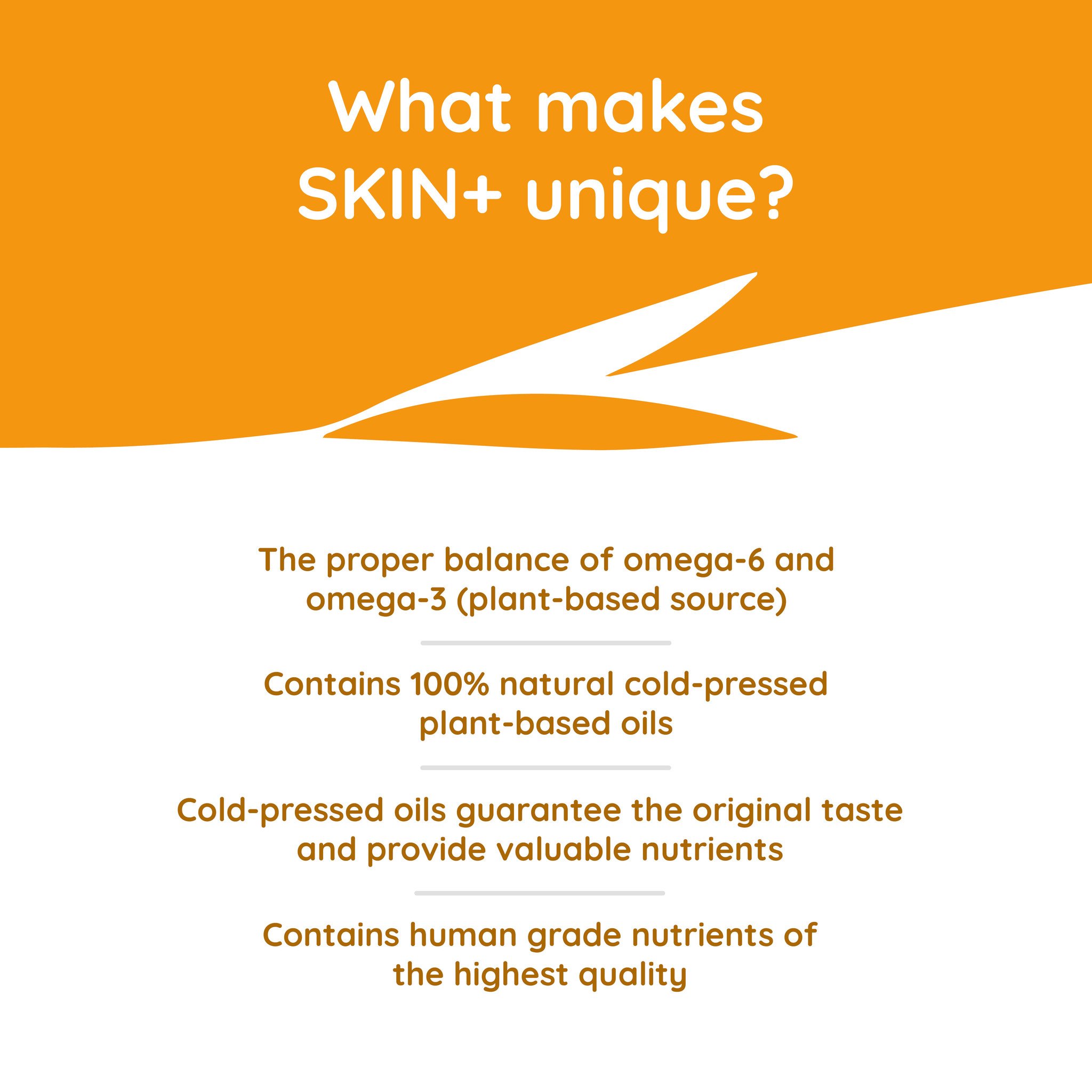 What makes SKIN+ unique?

The proper balance of omega-6 and omega-3 (plant-based source)

Contains 100% natural cold-pressed plant-based oils

Cold-pressed oils guarantee the original taste and provide valuable nutrients

Contains human grade nutrients of the highest quality