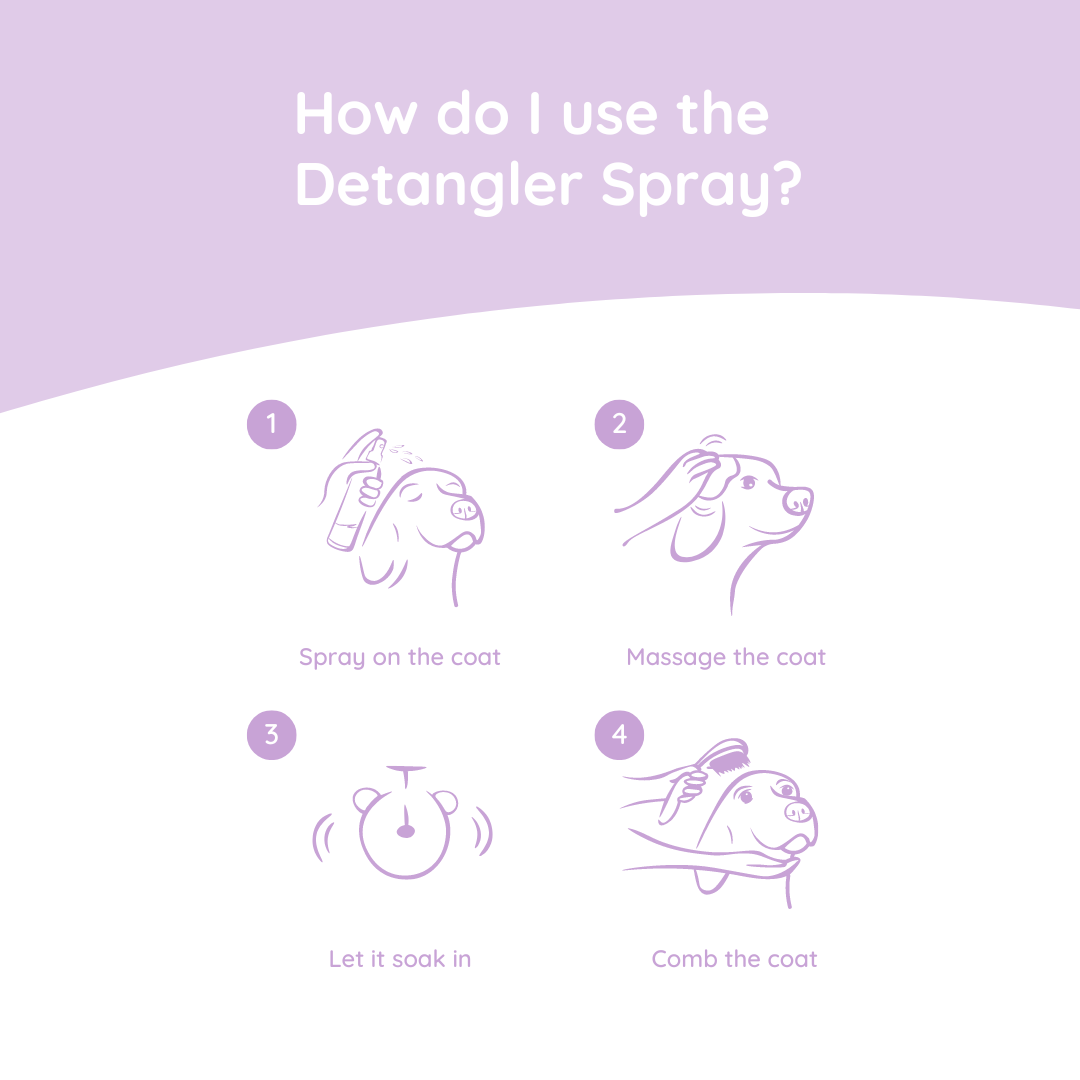 How do I use the Detangler Spray?

1

Spray on the coat

2

Massage the coat

3

Let it soak in

4

Comb the coat