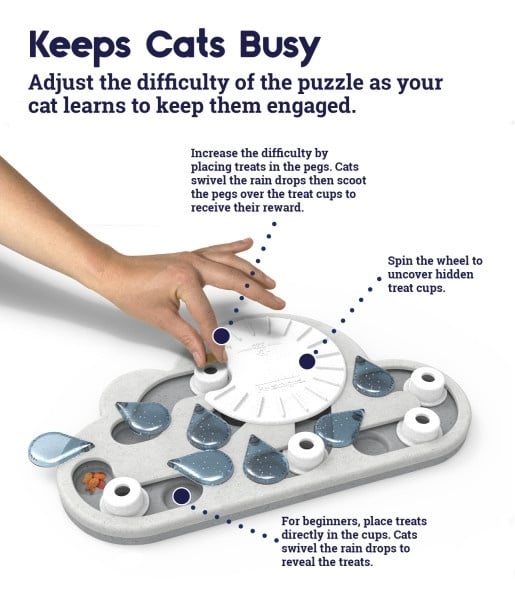 Keeps Cats Busy
Adjust the difficulty of the puzzle as your cat learns to keep them engaged.

Increase the difficulty by placing treats in the pegs. Cats swivel the rain drops then scoot the pegs over the treat cups to receive their reward.

Spin the wheel to uncover hidden treat cups.

For beginners, place treats directly in the cups. Cats swivel the rain drops to reveal the treats.