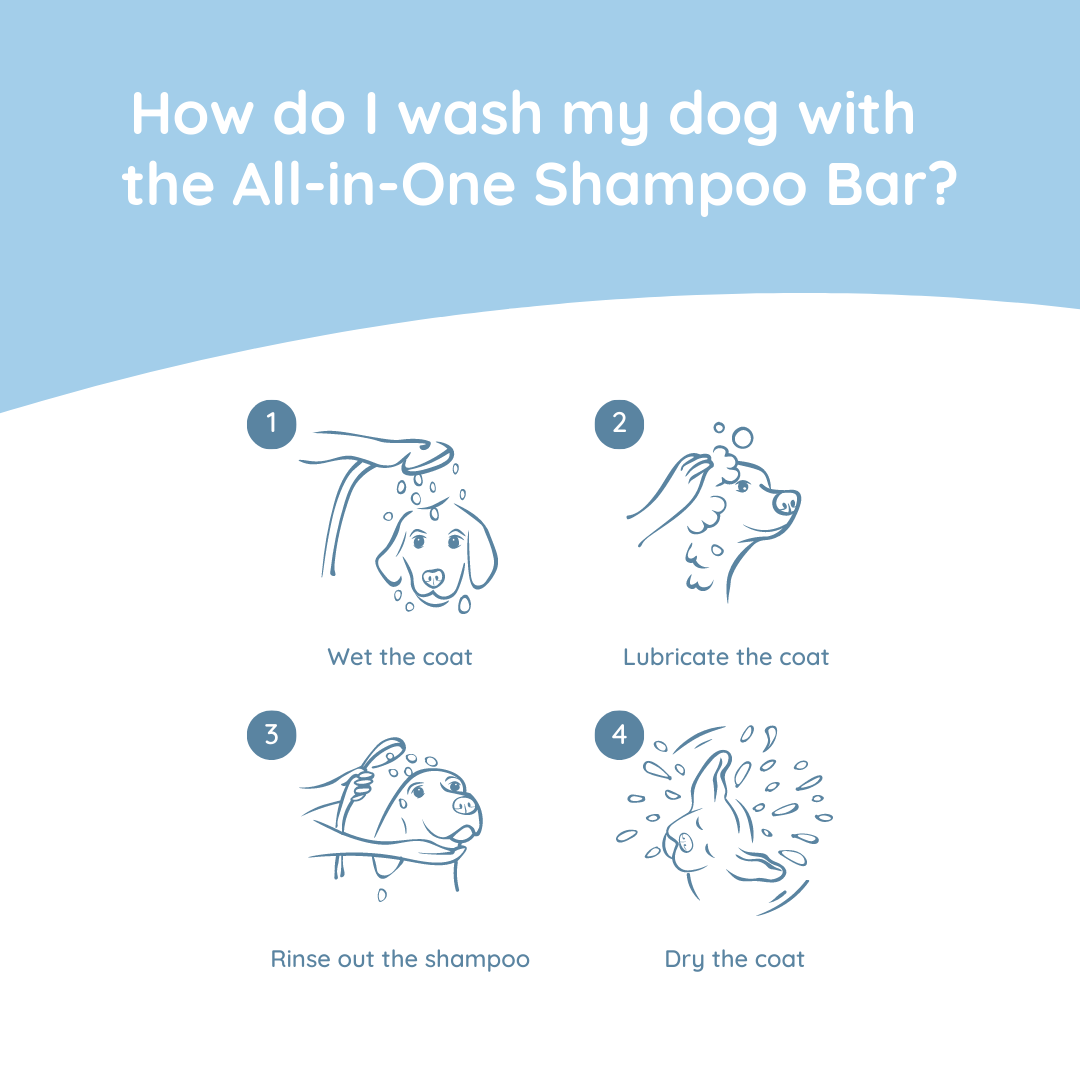 How do I wash my dog with the All-in-One Shampoo Bar?

1

Wet the coat

2

Lubricate the coat

3

Rinse out the shampoo

4

Dry the coat