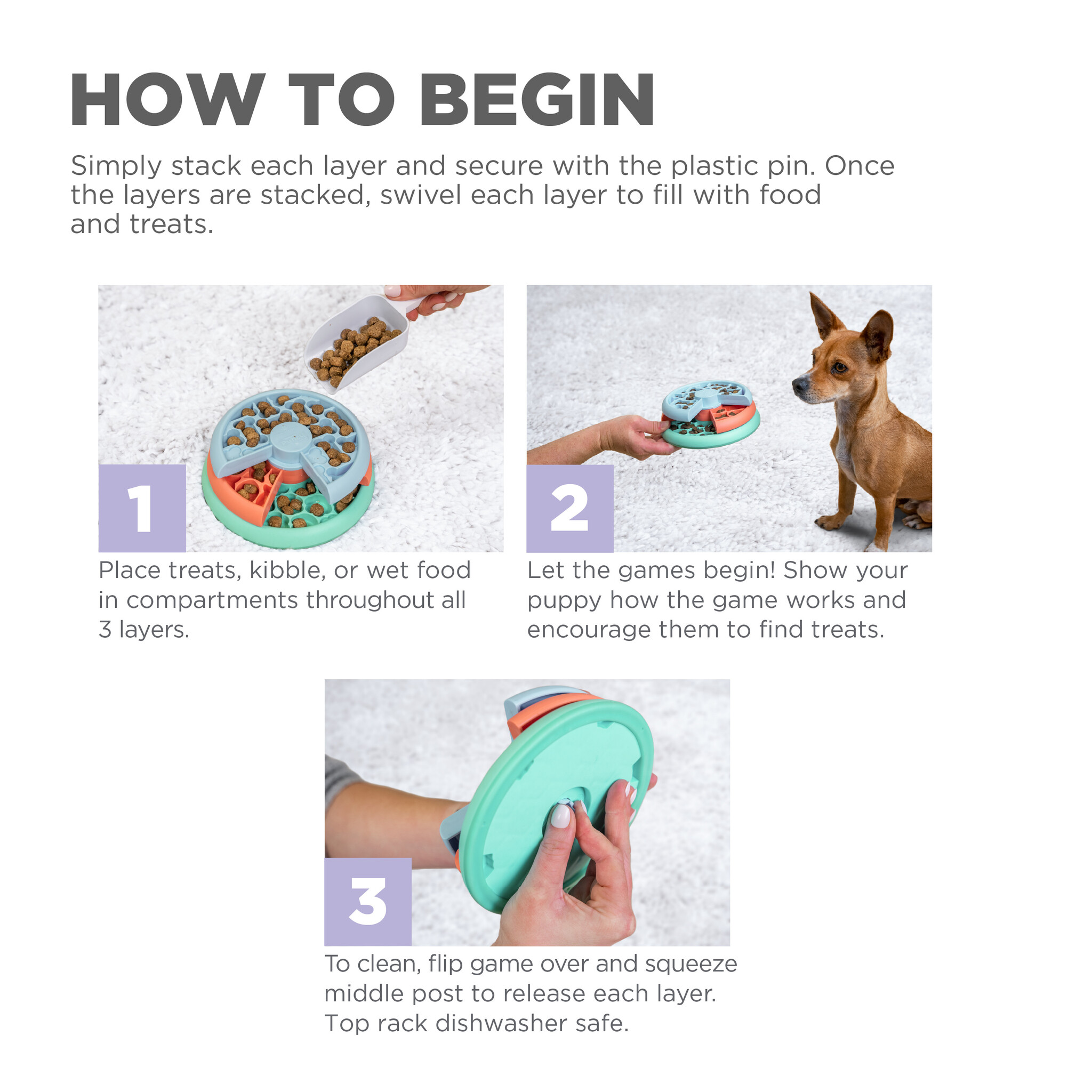 HOW TO BEGIN

Simply stack each layer and secure with the plastic pin. Once the layers are stacked, swivel each layer to fill with food and treats.

1

Place treats, kibble, or wet food in compartments throughout all 3 layers.

2

Let the games begin! Show your puppy how the game works and encourage them to find treats.

3

To clean, flip game over and squeeze middle post to release each layer. Top rack dishwasher safe.