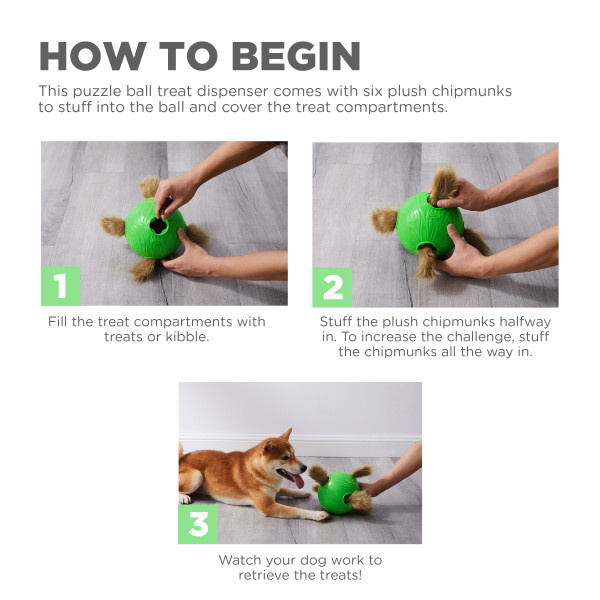 HOW TO BEGIN

This puzzle ball treat dispenser comes with six plush chipmunks to stuff into the ball and cover the treat compartments.

1

Fill the treat compartments with treats or kibble.

2

Stuff the plush chipmunks halfway in. To increase the challenge, stuff the chipmunks all the way in.

3

Watch your dog work to retrieve the treats!