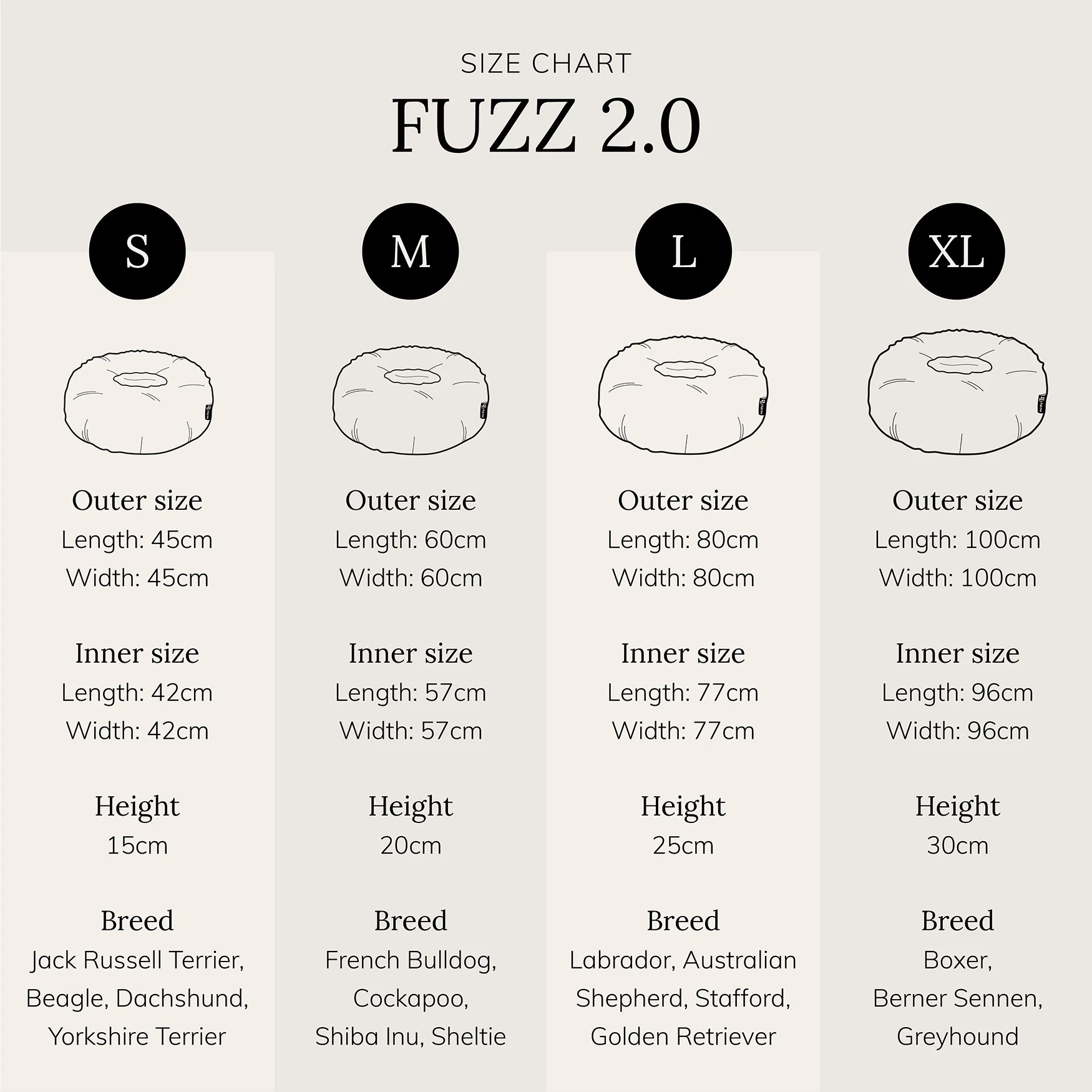 SIZE CHART

FUZZ 2.0

S

Outer size
Length: 45cm
Width: 45cm

Inner size
Length: 42cm
Width: 42cm

Height
15cm

Breed
Jack Russell Terrier, Beagle, Dachshund, Yorkshire Terrier

M

Outer size
Length: 60cm
Width: 60cm

Inner size
Length: 57cm
Width: 57cm

Height
20cm

Breed
French Bulldog, Cockapoo, Shiba Inu, Sheltie

L

Outer size
Length: 80cm
Width: 80cm

Inner size
Length: 77cm
Width: 77cm

Height
25cm

Breed
Labrador, Australian Shepherd, Stafford, Golden Retriever

XL

Outer size
Length: 100cm
Width: 100cm

Inner size
Length: 96cm
Width: 96cm

Height
30cm

Breed
Boxer, Berner Sennen, Greyhound