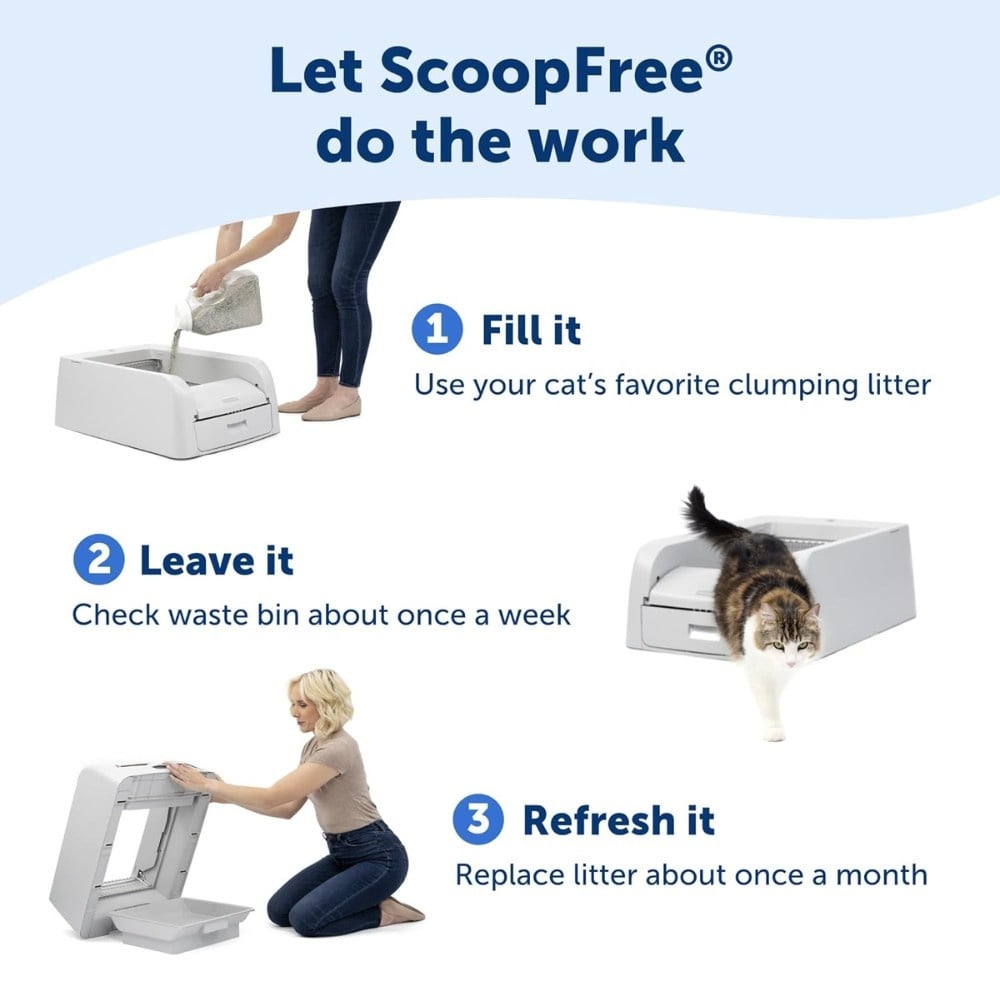 Let ScoopFree®
do the work

1 Fill it
Use your cat's favorite clumping litter

2 Leave it
Check waste bin about once a week

3 Refresh it
Replace litter about once a month