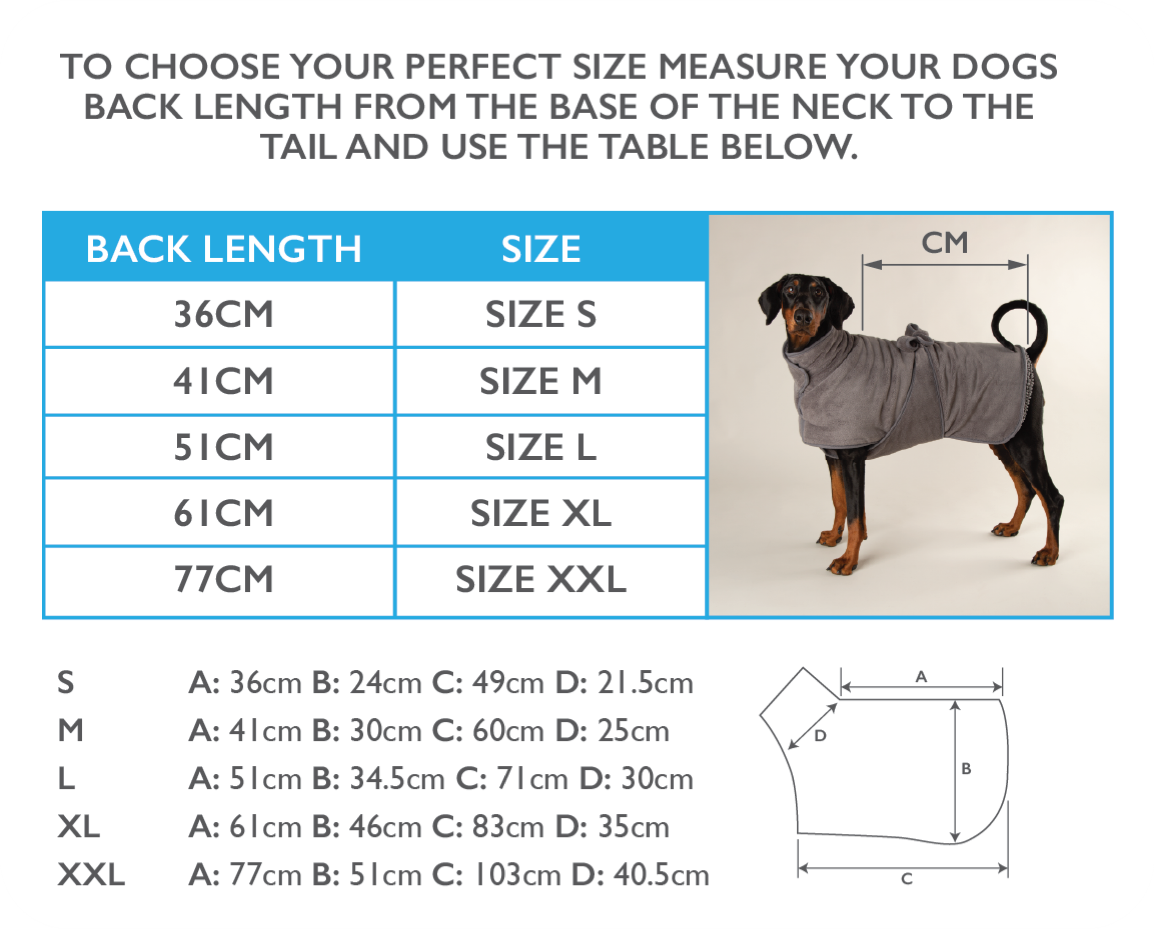 TO CHOOSE YOUR PERFECT SIZE MEASURE YOUR DOGS BACK LENGTH FROM THE BASE OF THE NECK TO THE TAIL AND USE THE TABLE BELOW.

| BACK LENGTH | SIZE |
|---|---|
| 36CM | SIZE S |
| 41CM | SIZE M |
| 51CM | SIZE L |
| 61CM | SIZE XL |
| 77CM | SIZE XXL |

CM

S A: 36cm B: 24cm C: 49cm D: 21.5cm
M A: 41cm B: 30cm C: 60cm D: 25cm
L A: 51cm B: 34.5cm C: 71cm D: 30cm
XL A: 61cm B: 46cm C: 83cm D: 35cm
XXL A: 77cm B: 51cm C: 103cm D: 40.5cm

A
D
B
C