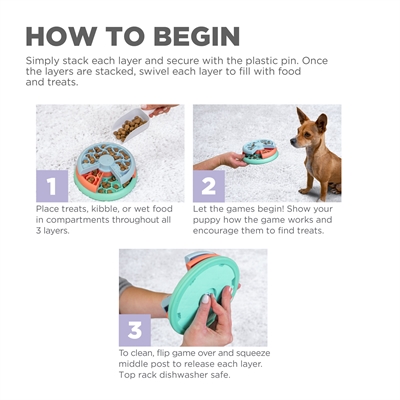 HOW TO BEGIN

Simply stack each layer and secure with the plastic pin. Once the layers are stacked, swivel each layer to fill with food and treats.

1

Place treats, kibble, or wet food in compartments throughout all 3 layers.

2

Let the games begin! Show your puppy how the game works and encourage them to find treats.

3

To clean, flip game over and squeeze middle post to release each layer. Top rack dishwasher safe.